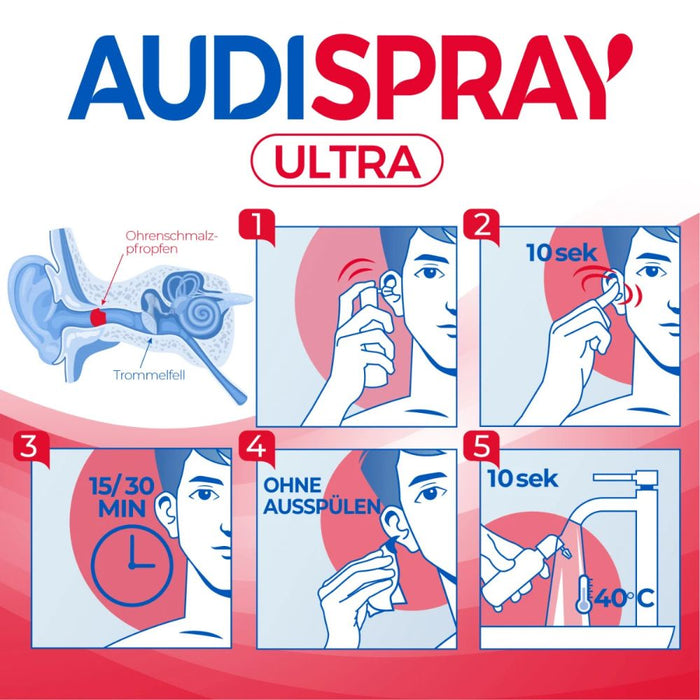 AUDISPRAY
ULTRA

Ohrenschmalzpfropfen
Trommelfell

1

2
10 sek

3
15/30 MIN

4
OHNE AUSSPÜLEN

5
10 sek
40°C