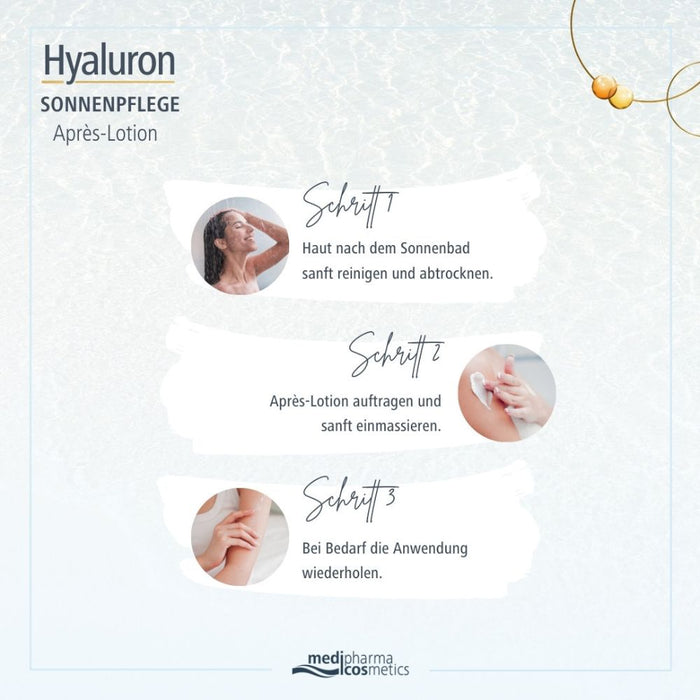 Hyaluron
SONNENPFLEGE
Après-Lotion

Schritt 1
Haut nach dem Sonnenbad sanft reinigen und abtrocknen.

Schritt 2
Après-Lotion auftragen und sanft einmassieren.

Schritt 3
Bei Bedarf die Anwendung wiederholen.

medipharma cosmetics